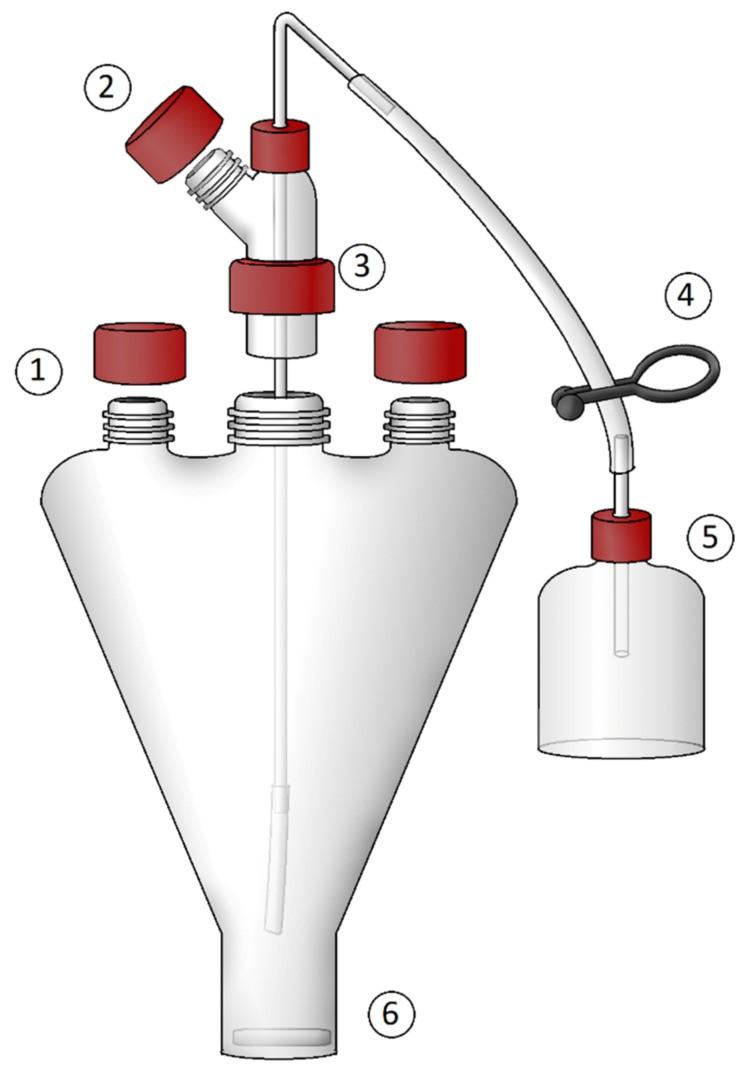 2
3
4
1
5
6